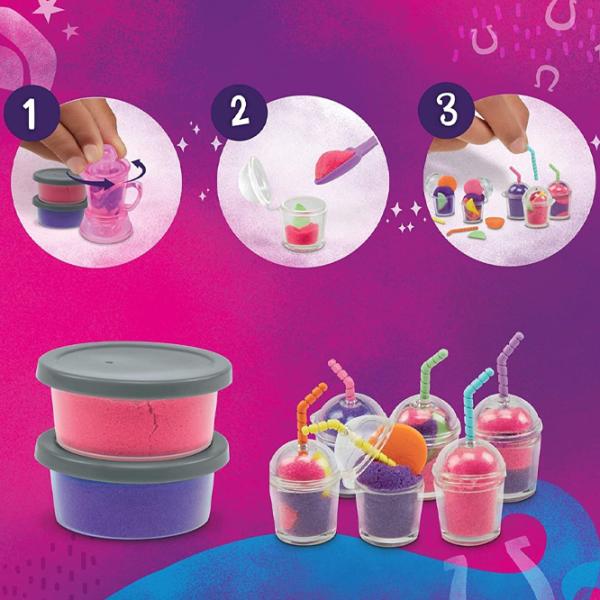 1

2

3