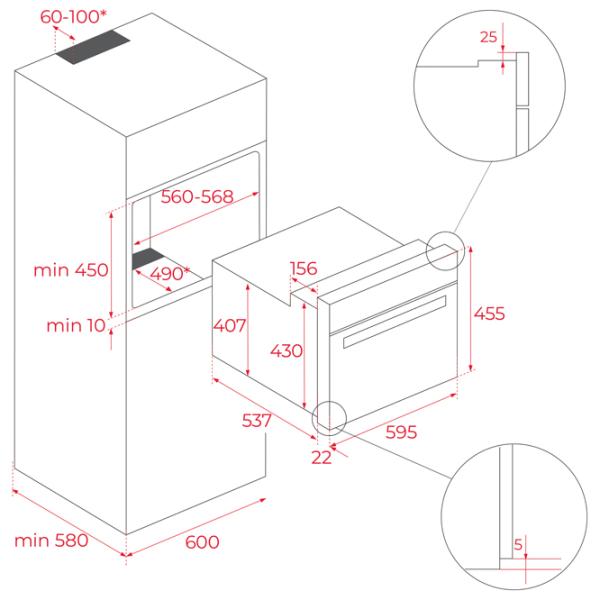 60-100*

25

560-568

min 450

490*

156

min 10

407

430

455

537

595

22

min 580

600

5