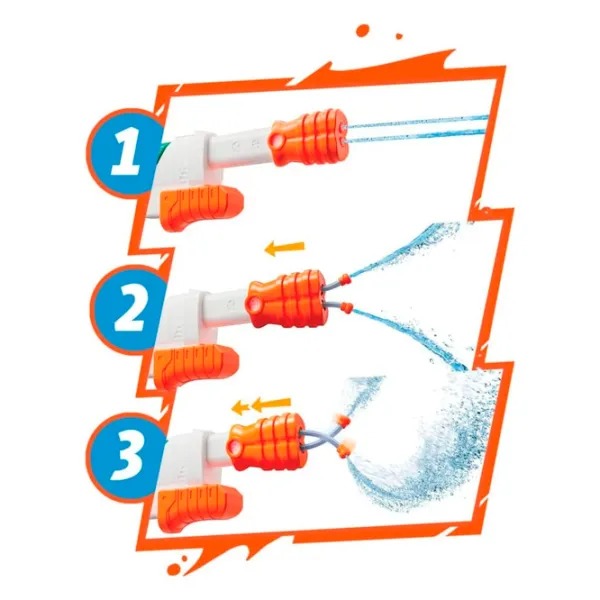 1

2

3