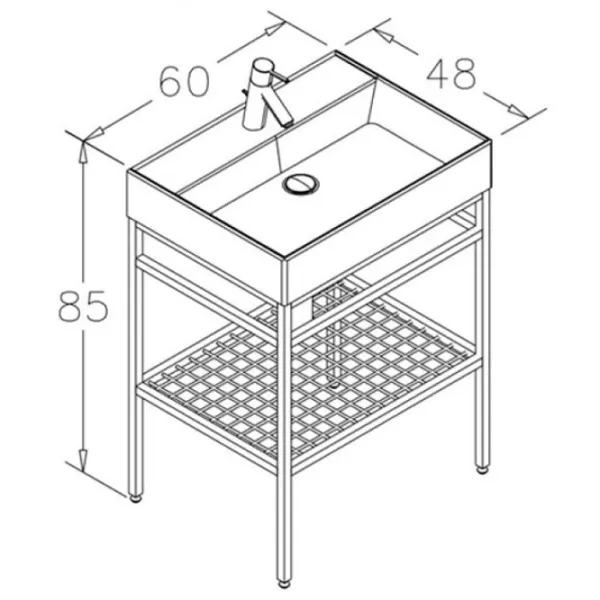 60
48
85