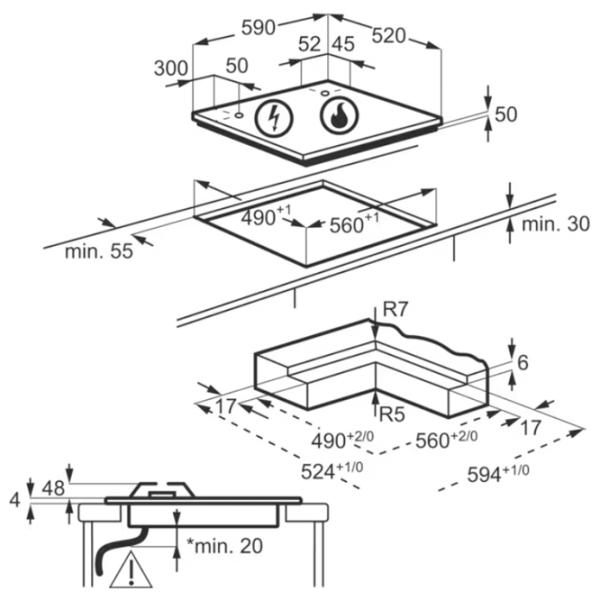 590
520
52
45
300
50
50
$490^{+1}$
$560^{+1}$
min. 30
min. 55
R7
6
17
R5
17
$490^{+2/0}$
$560^{+2/0}$
$524^{+1/0}$
$594^{+1/0}$
4
48
*min. 20