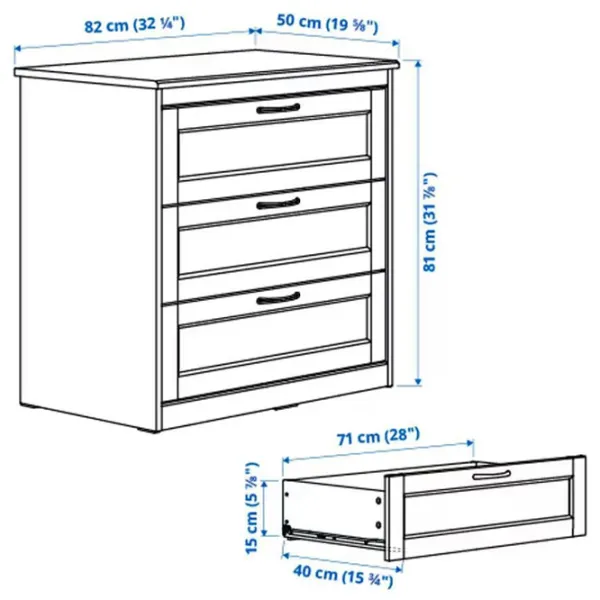 82 cm (32 ¼")
50 cm (19 ⅝")
81 cm (31 ⅞")
71 cm (28")
15 cm (5 ⅞")
40 cm (15 ¾")