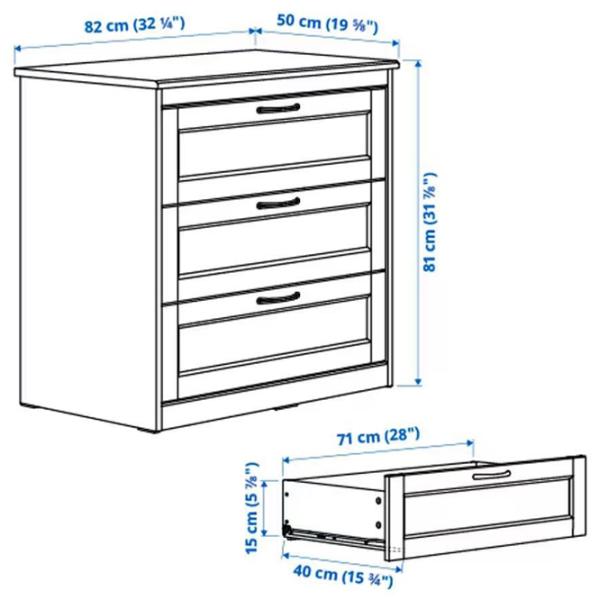 82 cm (32 ¼")
50 cm (19 ⅝")
81 cm (31 ⅞")
71 cm (28")
15 cm (5 ⅞")
40 cm (15 ¾")