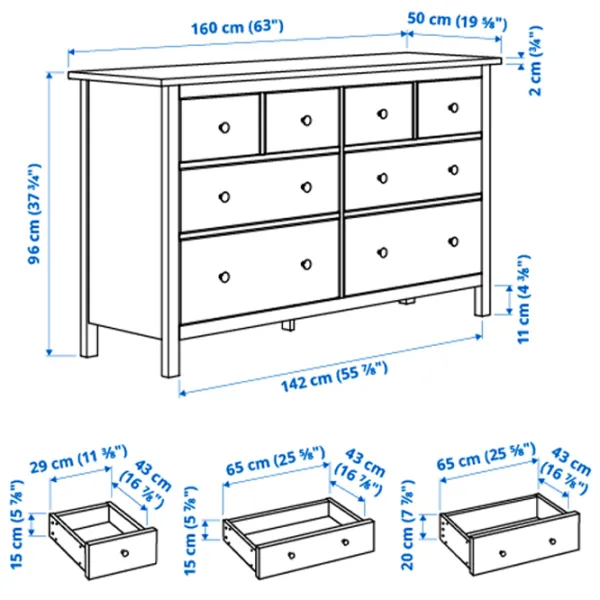 160 cm (63")
50 cm (19 ⅝")
2 cm (¾")
96 cm (37 ¾")
11 cm (4 ⅜")
142 cm (55 ⅞")

29 cm (11 ⅜")
43 cm (16 ⅞")
15 cm (5 ⅞")

65 cm (25 ⅝")
43 cm (16 ⅞")
15 cm (5 ⅞")

65 cm (25 ⅝")
43 cm (16 ⅞")
20 cm (7 ⅞")