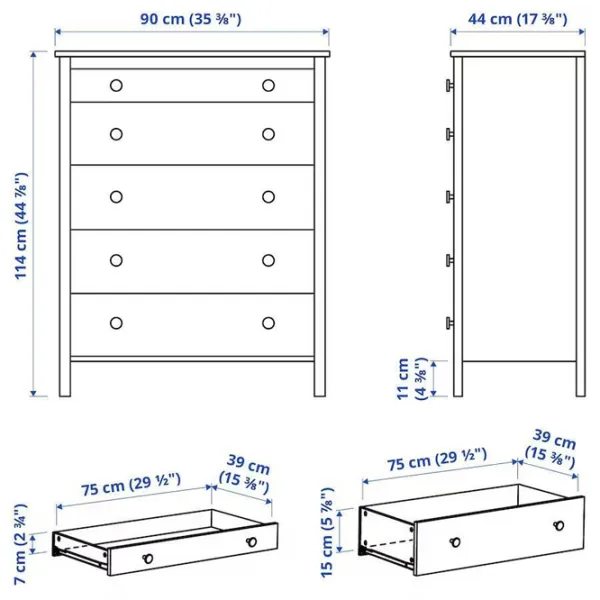 90 cm (35 ⅜")

44 cm (17 ⅜")

114 cm (44 ⅞")

11 cm (4 ⅜")

75 cm (29 ½")

39 cm (15 ⅜")

7 cm (2 ¾")

75 cm (29 ½")

39 cm (15 ⅜")

15 cm (5 ⅞")