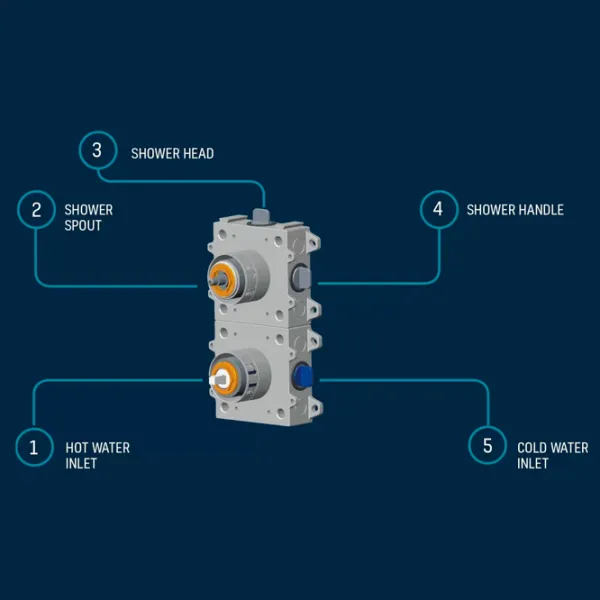 3 SHOWER HEAD

2 SHOWER SPOUT

4 SHOWER HANDLE

1 HOT WATER INLET

5 COLD WATER INLET