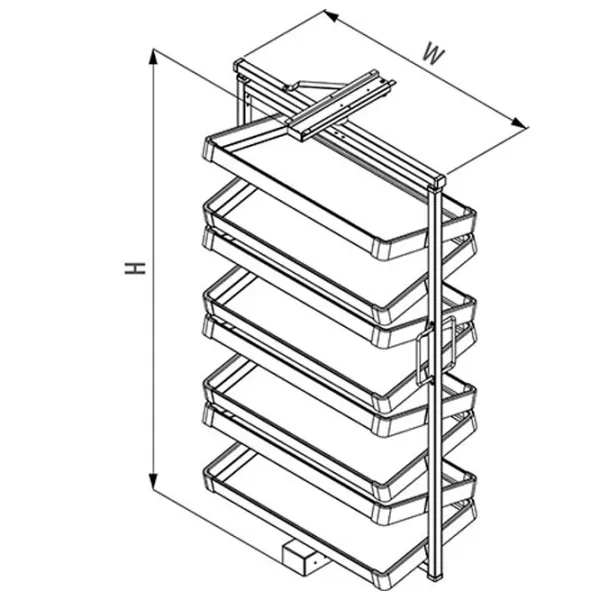 W

H