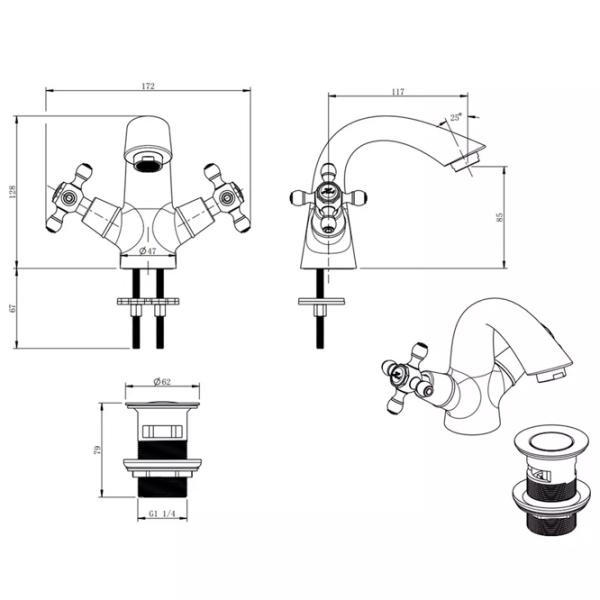 172
128
Ø47
67
117
25°
85
Ø62
79
G1 1/4