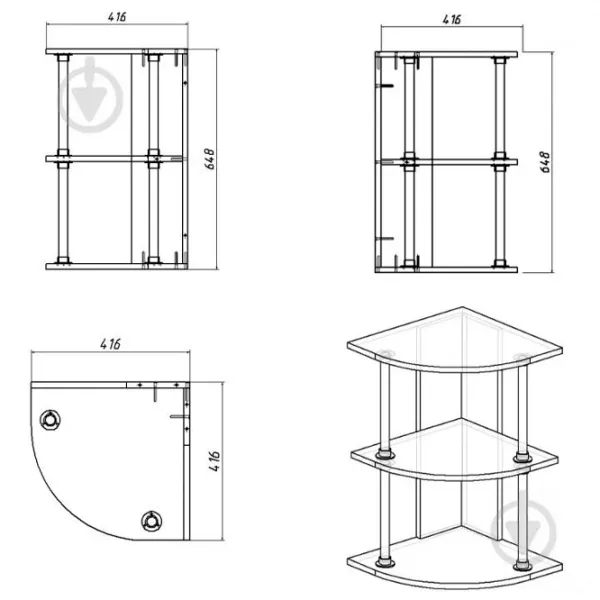 416

648

416

648

416

416