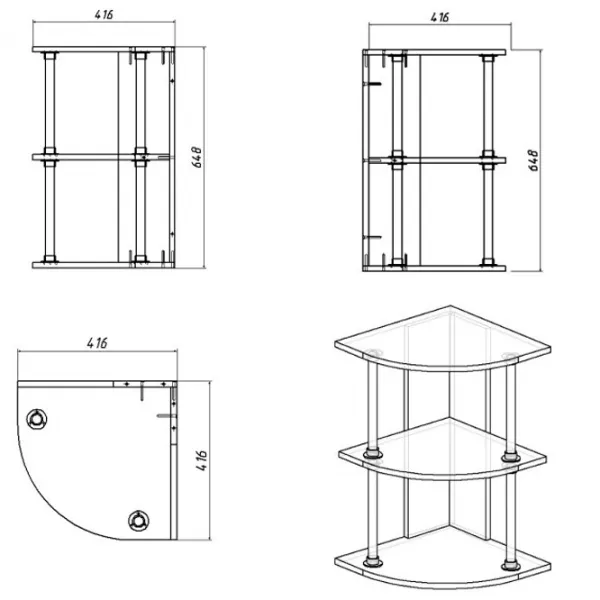 416

648

416

648

416

416