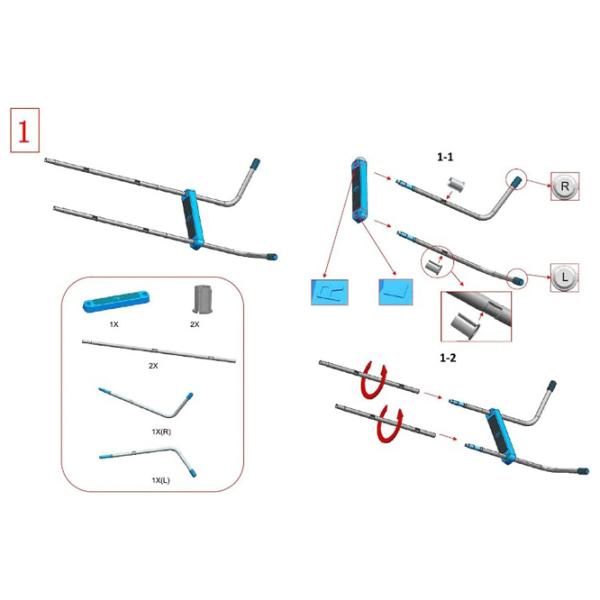 1

1X

2X

2X

1X(R)

1X(L)

1-1

R

L

1-2