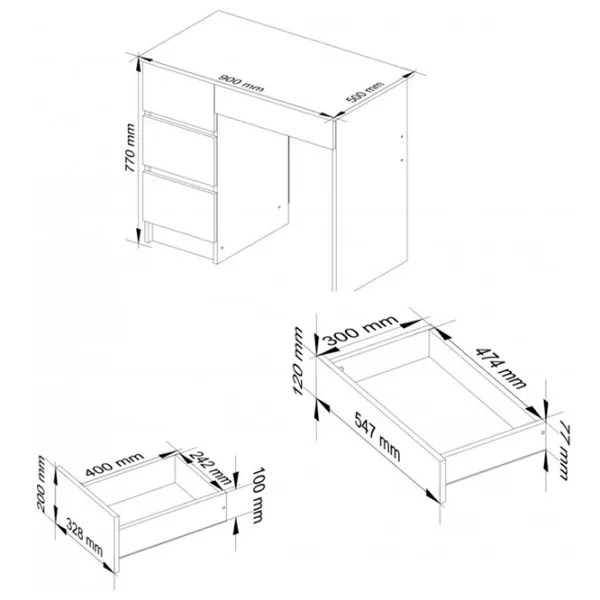 900 mm
500 mm
770 mm
300 mm
474 mm
120 mm
547 mm
77 mm
400 mm
242 mm
200 mm
100 mm
328 mm