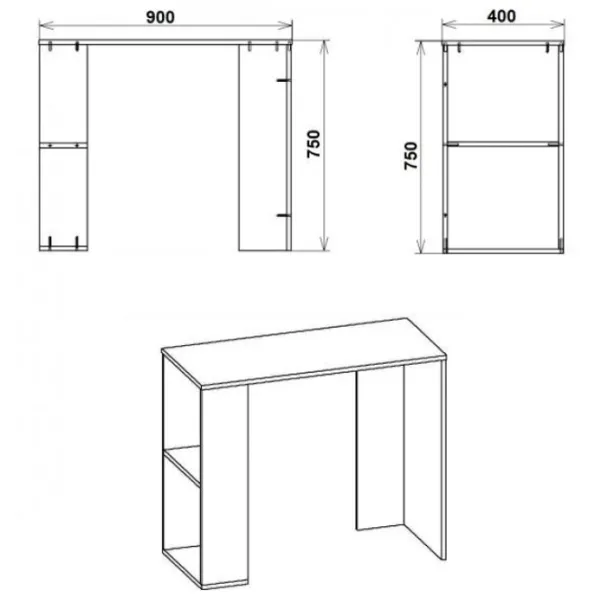 900
750
400
750