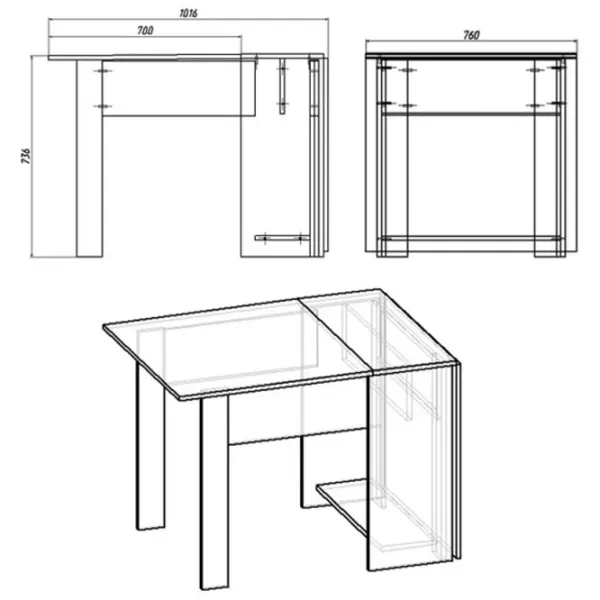 1016
700
736
760