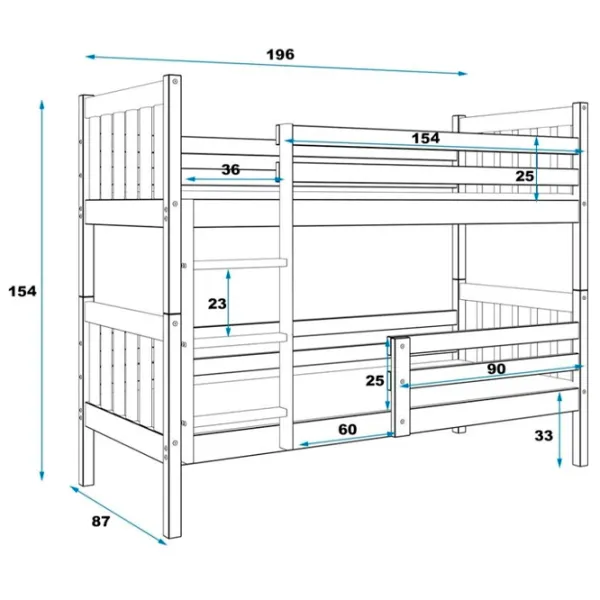 196
154
36
25
154
23
25
90
60
33
87