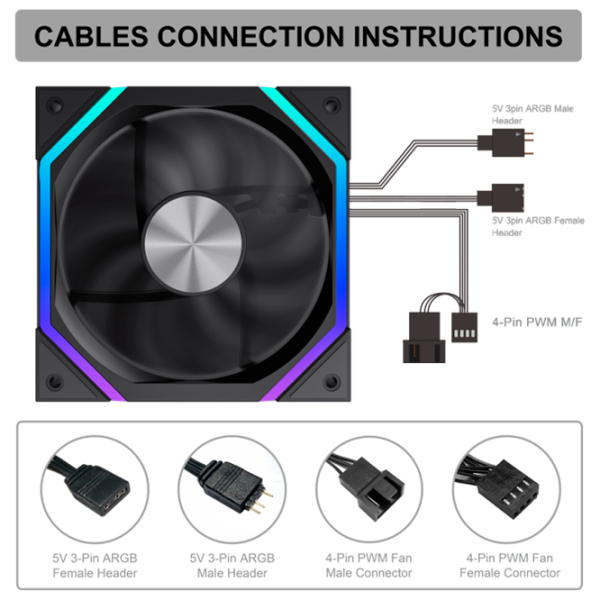 CABLES CONNECTION INSTRUCTIONS

5V 3pin ARGB Male Header

5V 3pin ARGB Female Header

4-Pin PWM M/F

5V 3-Pin ARGB Female Header

5V 3-Pin ARGB Male Header

4-Pin PWM Fan Male Connector

4-Pin PWM Fan Female Connector