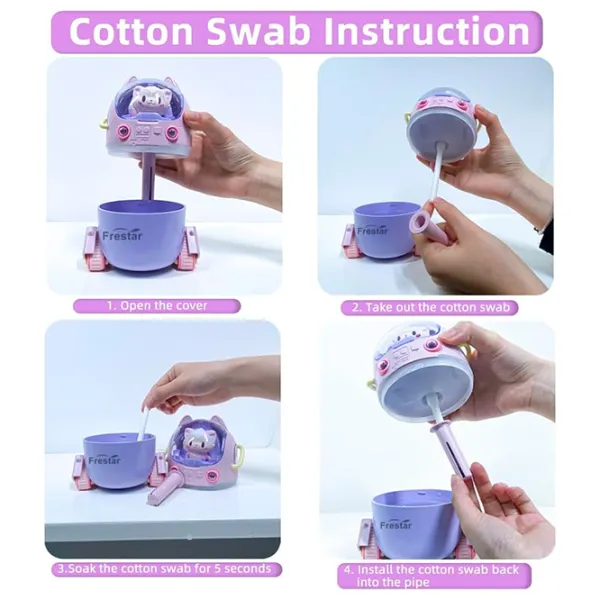 Cotton Swab Instruction

Frestar

1. Open the cover

Frestar

2. Take out the cotton swab

Frestar

3.Soak the cotton swab for 5 seconds

Frestar

4. Install the cotton swab back into the pipe