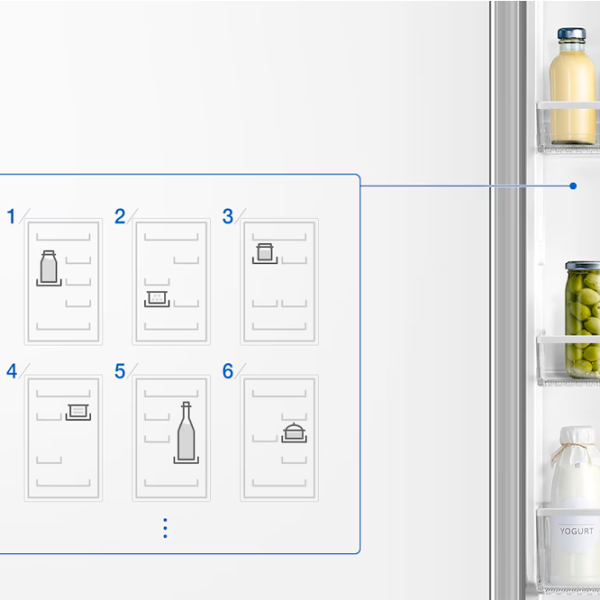 1
2
3
4
5
6
YOGURT