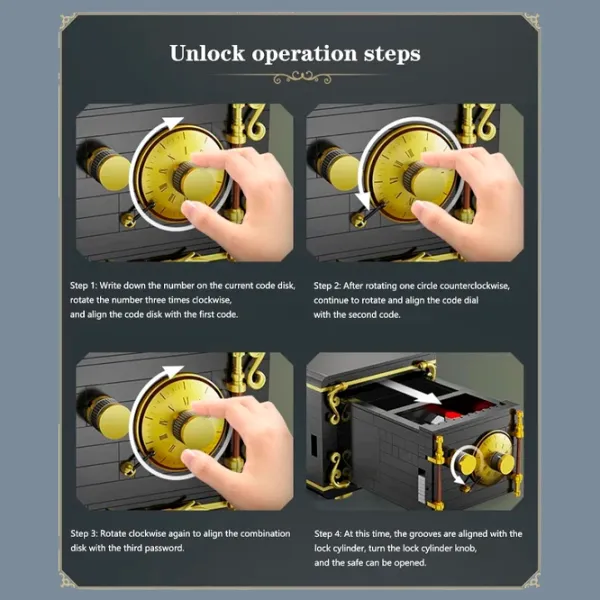 Unlock operation steps

Step 1: Write down the number on the current code disk, rotate the number three times clockwise, and align the code disk with the first code.

Step 2: After rotating one circle counterclockwise, continue to rotate and align the code dial with the second code.

Step 3: Rotate clockwise again to align the combination disk with the third password.

Step 4: At this time, the grooves are aligned with the lock cylinder, turn the lock cylinder knob, and the safe can be opened.