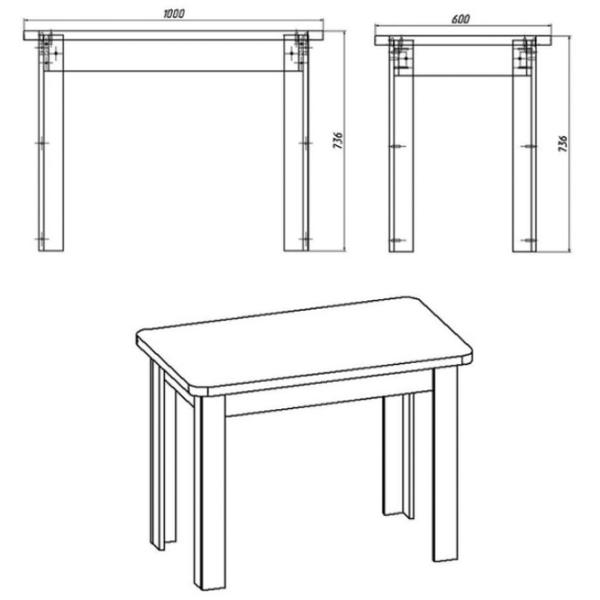 1000

736

600

736