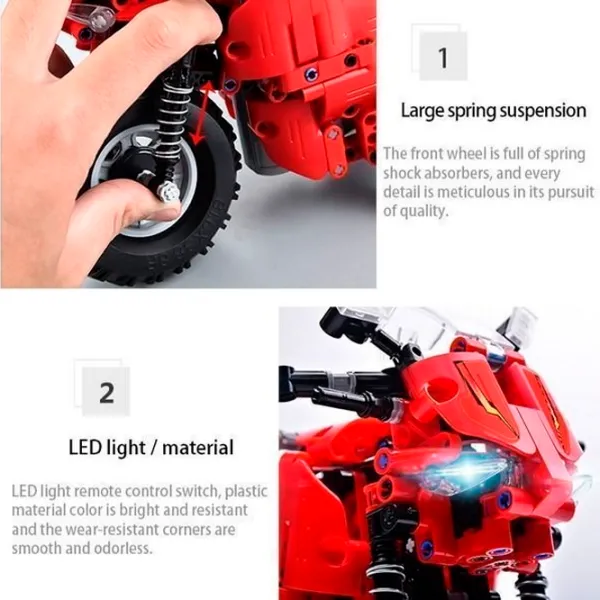 1

Large spring suspension

The front wheel is full of spring shock absorbers, and every detail is meticulous in its pursuit of quality.

2

LED light / material

LED light remote control switch, plastic material color is bright and resistant and the wear-resistant corners are smooth and odorless.