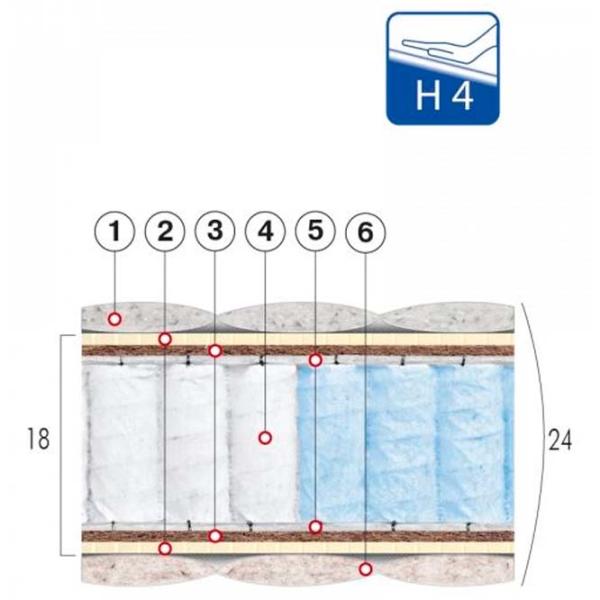 H 4

1 2 3 4 5 6

18

24