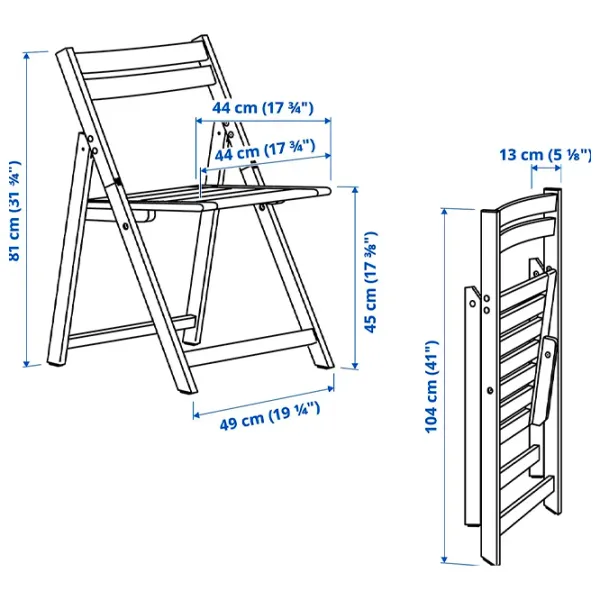 81 cm (31 ¾")

44 cm (17 ¾")

44 cm (17 ¾")

45 cm (17 ⅜")

49 cm (19 ¼")

13 cm (5 ⅛")

104 cm (41")