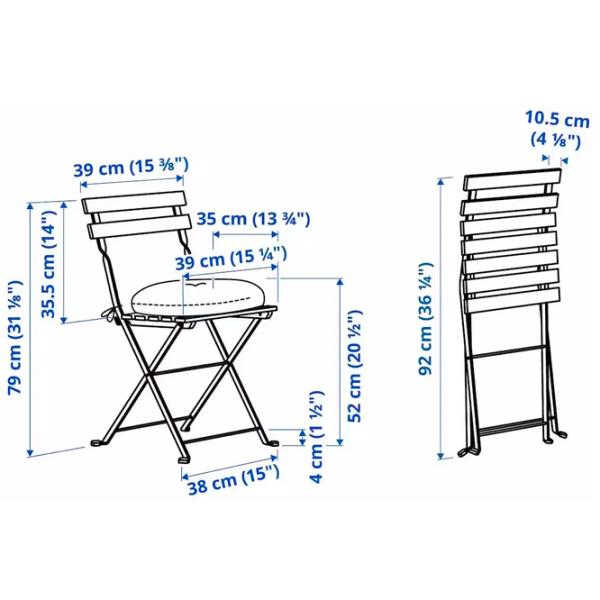 39 cm (15 ⅜")

35 cm (13 ¾")

39 cm (15 ¼")

35.5 cm (14")

79 cm (31 ⅛")

52 cm (20 ½")

4 cm (1 ½")

38 cm (15")

10.5 cm (4 ⅛")

92 cm (36 ¼")