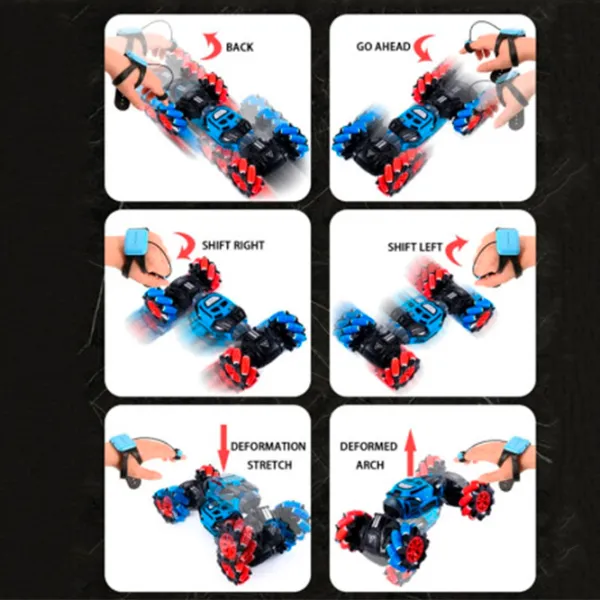 BACK

GO AHEAD

SHIFT RIGHT

SHIFT LEFT

DEFORMATION STRETCH

DEFORMED ARCH