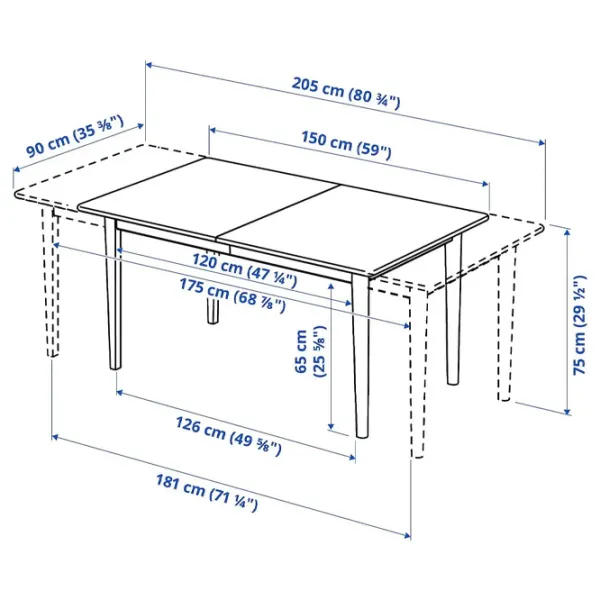 205 cm (80 ¾")
90 cm (35 ⅜")
150 cm (59")
120 cm (47 ¼")
175 cm (68 ⅞")
65 cm (25 ⅝")
75 cm (29 ½")
126 cm (49 ⅝")
181 cm (71 ¼")