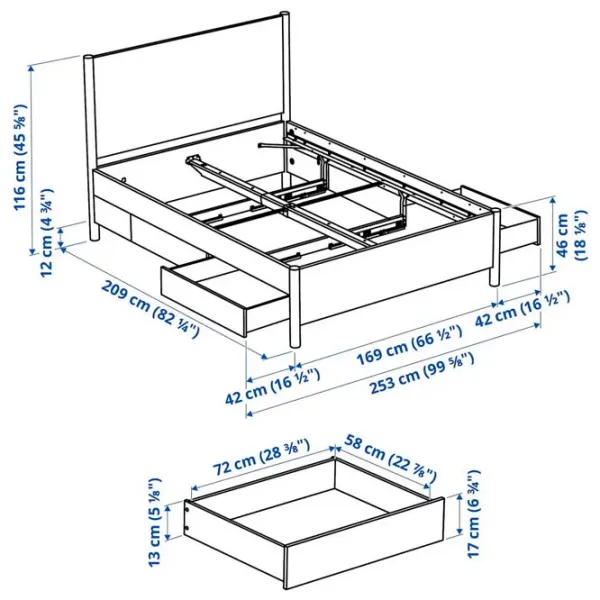 116 cm (45 ⅝")
12 cm (4 ¾")
209 cm (82 ¼")
46 cm (18 ⅛")
42 cm (16 ½")
169 cm (66 ½")
42 cm (16 ½")
253 cm (99 ⅝")
72 cm (28 ⅜")
58 cm (22 ⅞")
13 cm (5 ⅛")
17 cm (6 ¾")