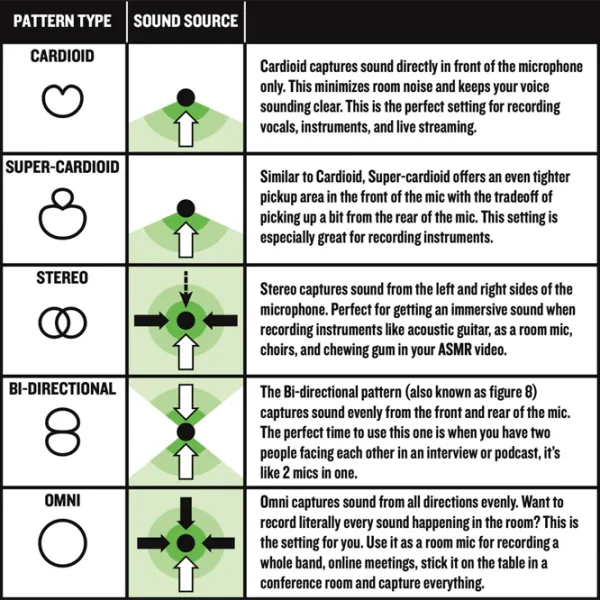 | PATTERN TYPE | SOUND SOURCE | |
|---|---|---|
| CARDIOID | | Cardioid captures sound directly in front of the microphone only. This minimizes room noise and keeps your voice sounding clear. This is the perfect setting for recording vocals, instruments, and live streaming. |
| SUPER-CARDIOID | | Similar to Cardioid, Super-cardioid offers an even tighter pickup area in the front of the mic with the tradeoff of picking up a bit from the rear of the mic. This setting is especially great for recording instruments. |
| STEREO | | Stereo captures sound from the left and right sides of the microphone. Perfect for getting an immersive sound when recording instruments like acoustic guitar, as a room mic, choirs, and chewing gum in your ASMR video. |
| BI-DIRECTIONAL | | The Bi-directional pattern (also known as figure 8) captures sound evenly from the front and rear of the mic. The perfect time to use this one is when you have two people facing each other in an interview or podcast, it's like 2 mics in one. |
| OMNI | | Omni captures sound from all directions evenly. Want to record literally every sound happening in the room? This is the setting for you. Use it as a room mic for recording a whole band, online meetings, stick it on the table in a conference room and capture everything. |