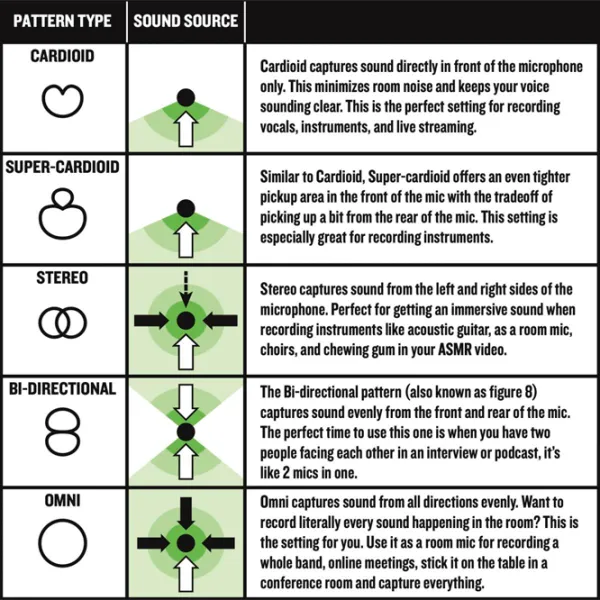 | PATTERN TYPE | SOUND SOURCE | |
|---|---|---|
| CARDIOID | | Cardioid captures sound directly in front of the microphone only. This minimizes room noise and keeps your voice sounding clear. This is the perfect setting for recording vocals, instruments, and live streaming. |
| SUPER-CARDIOID | | Similar to Cardioid, Super-cardioid offers an even tighter pickup area in the front of the mic with the tradeoff of picking up a bit from the rear of the mic. This setting is especially great for recording instruments. |
| STEREO | | Stereo captures sound from the left and right sides of the microphone. Perfect for getting an immersive sound when recording instruments like acoustic guitar, as a room mic, choirs, and chewing gum in your ASMR video. |
| BI-DIRECTIONAL | | The Bi-directional pattern (also known as figure 8) captures sound evenly from the front and rear of the mic. The perfect time to use this one is when you have two people facing each other in an interview or podcast, it's like 2 mics in one. |
| OMNI | | Omni captures sound from all directions evenly. Want to record literally every sound happening in the room? This is the setting for you. Use it as a room mic for recording a whole band, online meetings, stick it on the table in a conference room and capture everything. |