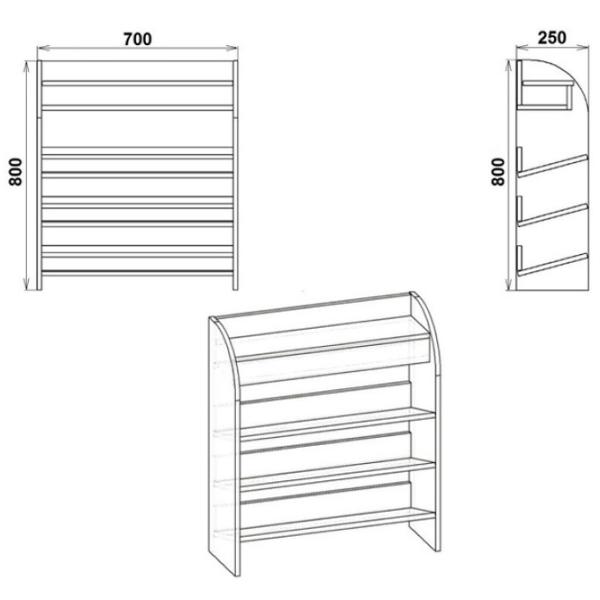 700

800

250

800