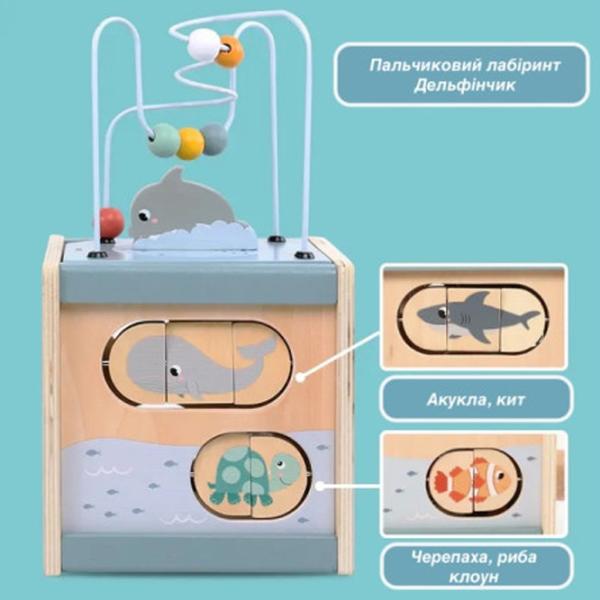 Пальчиковий лабіринт Дельфінчик

Акукла, кит

Черепаха, риба клоун