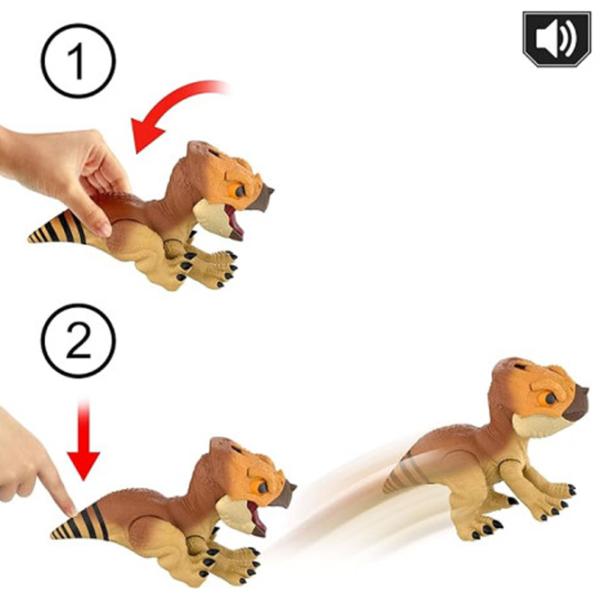 1

2