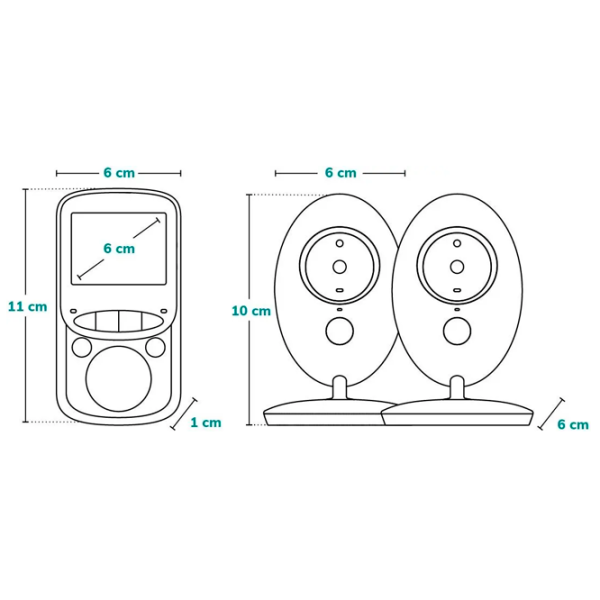 6 cm

6 cm

11 cm

1 cm

6 cm

10 cm

6 cm