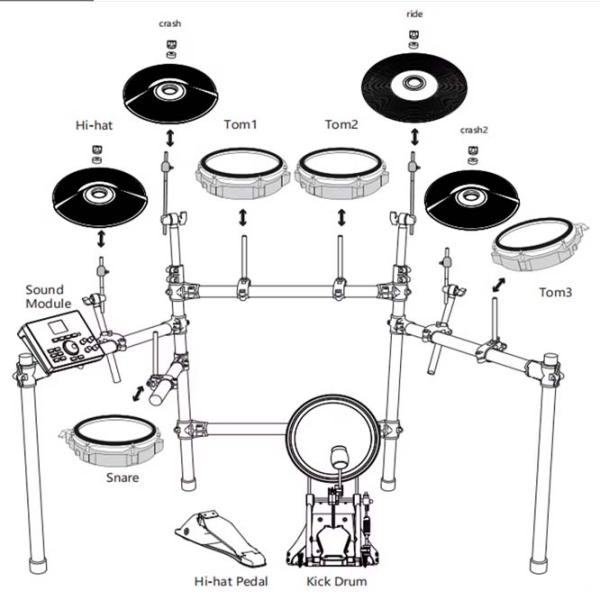 crash

ride

Hi-hat

Tom1

Tom2

crash2

Sound Module

Tom3

Snare

Hi-hat Pedal

Kick Drum