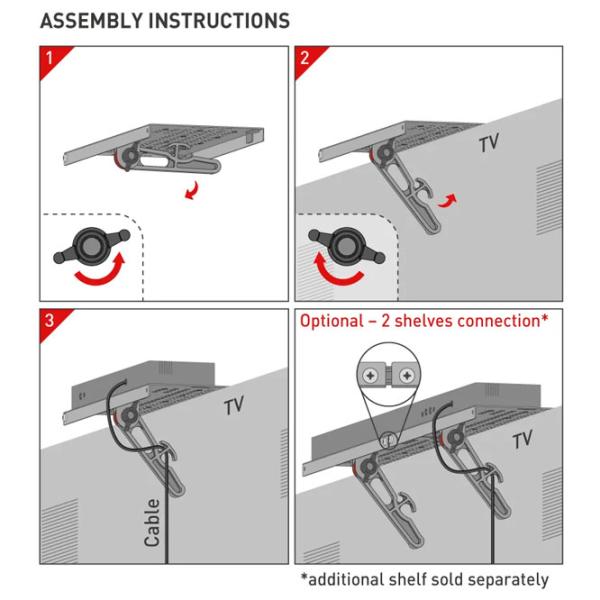 ASSEMBLY INSTRUCTIONS

1

2

TV

3

TV

Cable

Optional – 2 shelves connection*

TV

*additional shelf sold separately