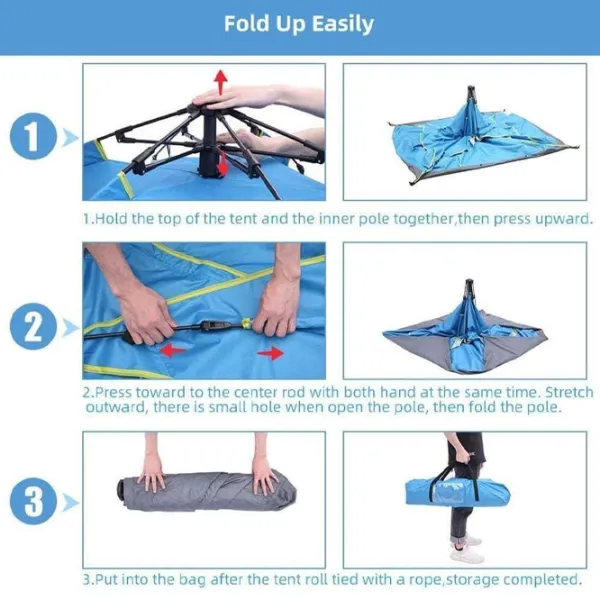 Fold Up Easily

1

1.Hold the top of the tent and the inner pole together,then press upward.

2

2.Press toward to the center rod with both hand at the same time. Stretch outward, there is small hole when open the pole, then fold the pole.

3

3.Put into the bag after the tent roll tied with a rope,storage completed.